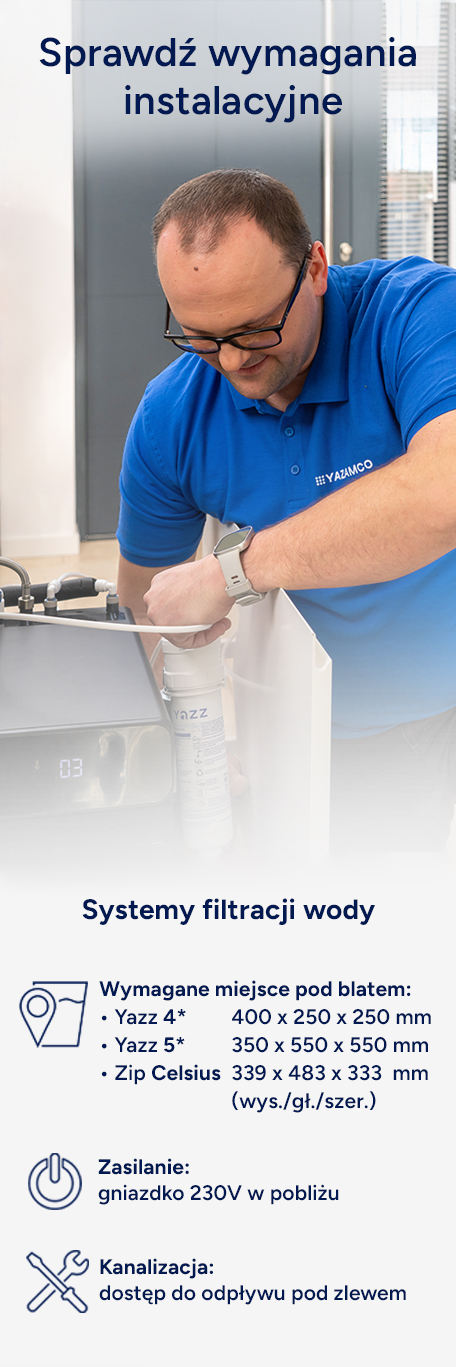 Sprawdź wymagania instalacyjne

YAZAMCO

YAZZ

03

Systemy filtracji wody

Wymagane miejsce pod blatem:
• Yazz 4* 400 x 250 x 250 mm
• Yazz 5* 350 x 550 x 550 mm
• Zip Celsius 339 x 483 x 333 mm
(wys./gł./szer.)

Zasilanie:
gniazdko 230V w pobliżu

Kanalizacja:
dostęp do odpływu pod zlewem